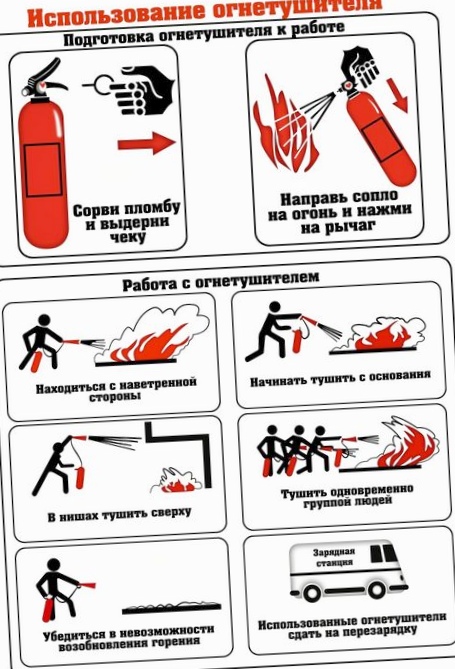 Использование огнетушителя

Подготовка огнетушителя к работе

Сорви пломбу и выдерни чеку

Направь сопло на огонь и нажми на рычаг

Работа с огнетушителем

Находиться с наветренной стороны

Начинать тушить с основания

В нишах тушить сверху

Тушить одновременно группой людей

Убедиться в невозможности возобновления горения

Зарядная станция

Использованные огнетушители сдать на перезарядку